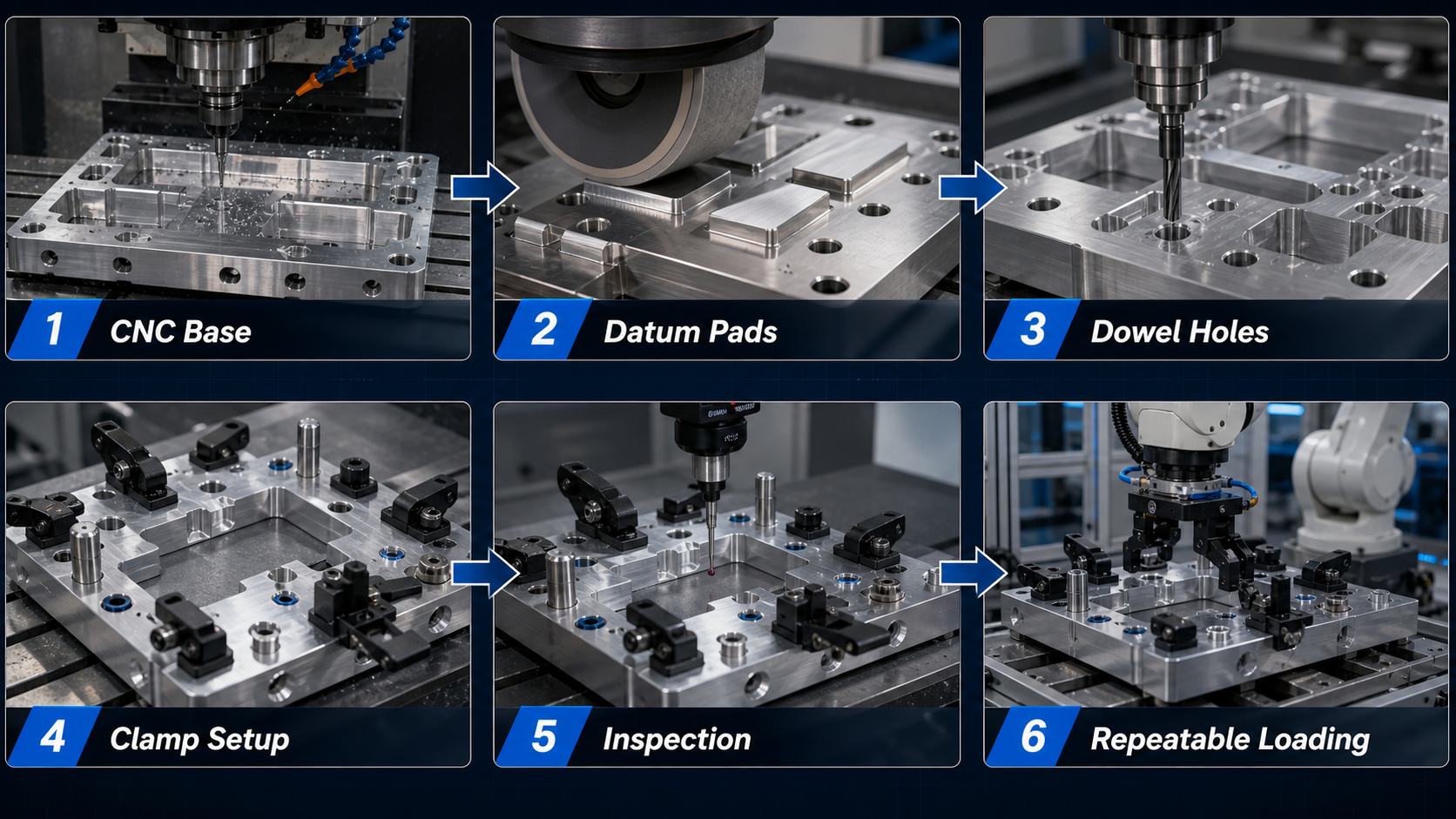 1 CNC Base

2 Datum Pads

3 Dowel Holes

4 Clamp Setup

5 Inspection

6 Repeatable Loading