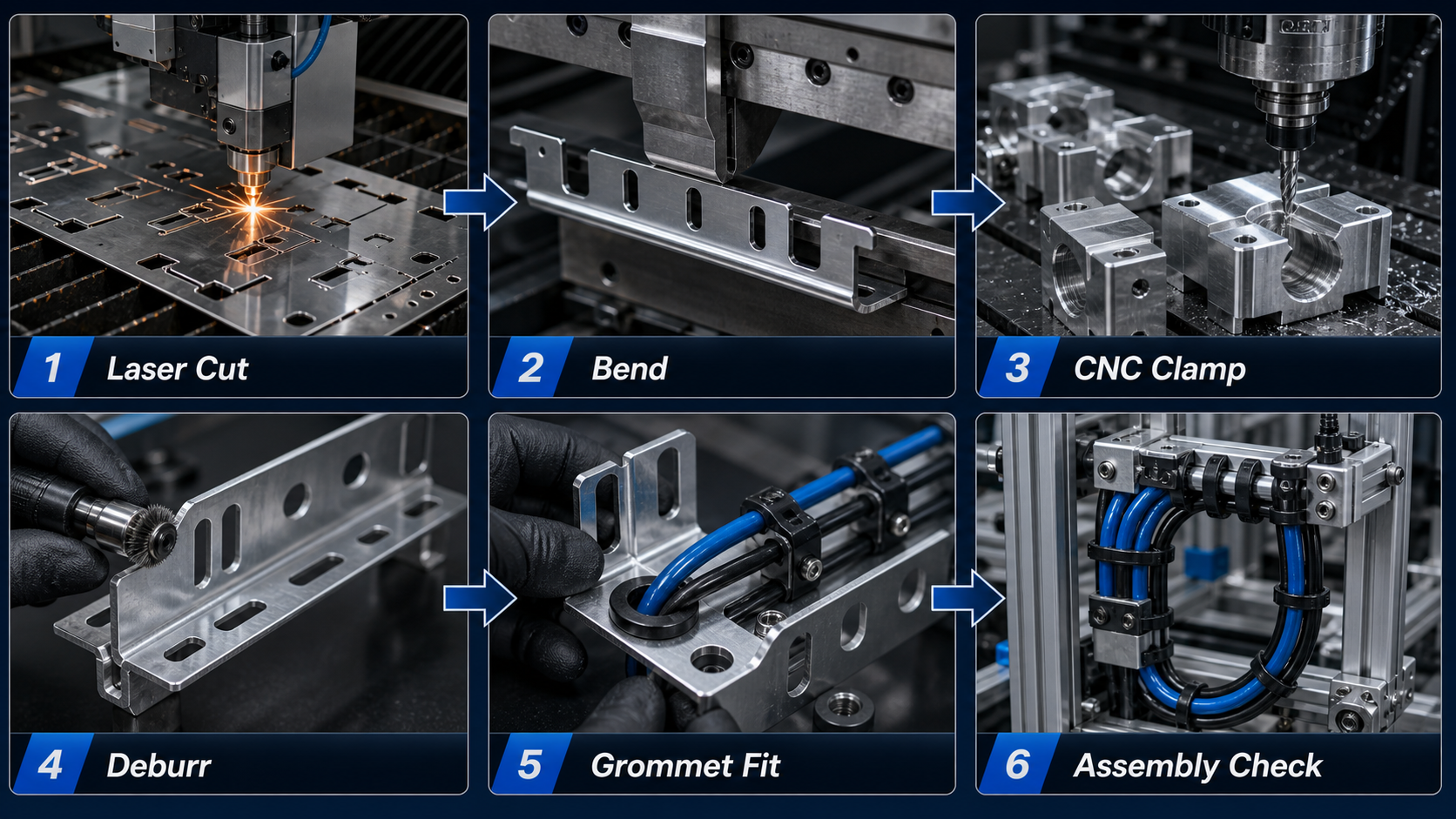 1 Laser Cut

2 Bend

3 CNC Clamp

4 Deburr

5 Grommet Fit

6 Assembly Check