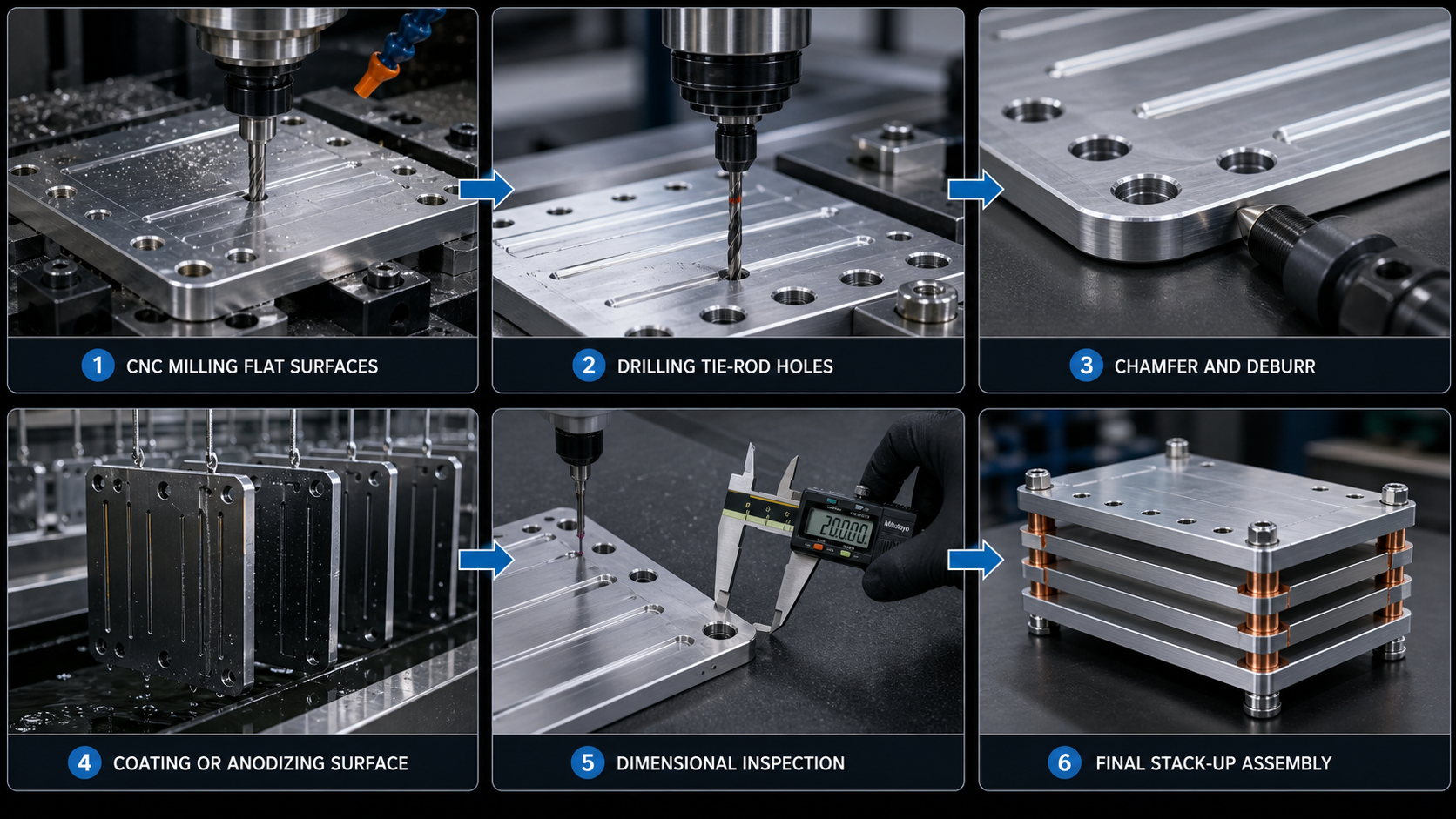 1 CNC MILLING FLAT SURFACES

2 DRILLING TIE-ROD HOLES

3 CHAMFER AND DEBURR

4 COATING OR ANODIZING SURFACE

20.000

Mitutoyo

5 DIMENSIONAL INSPECTION

6 FINAL STACK-UP ASSEMBLY