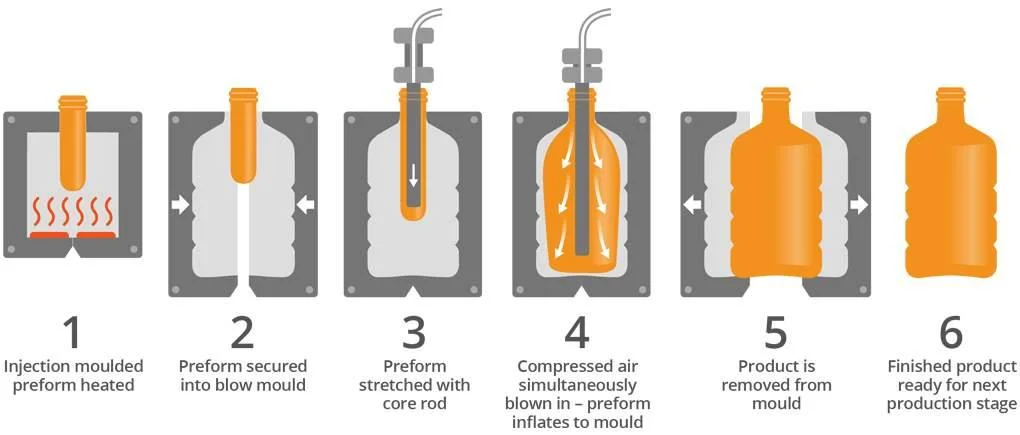 1
Injection moulded preform heated

2
Preform secured into blow mould

3
Preform stretched with core rod

4
Compressed air simultaneously blown in – preform inflates to mould

5
Product is removed from mould

6
Finished product ready for next production stage