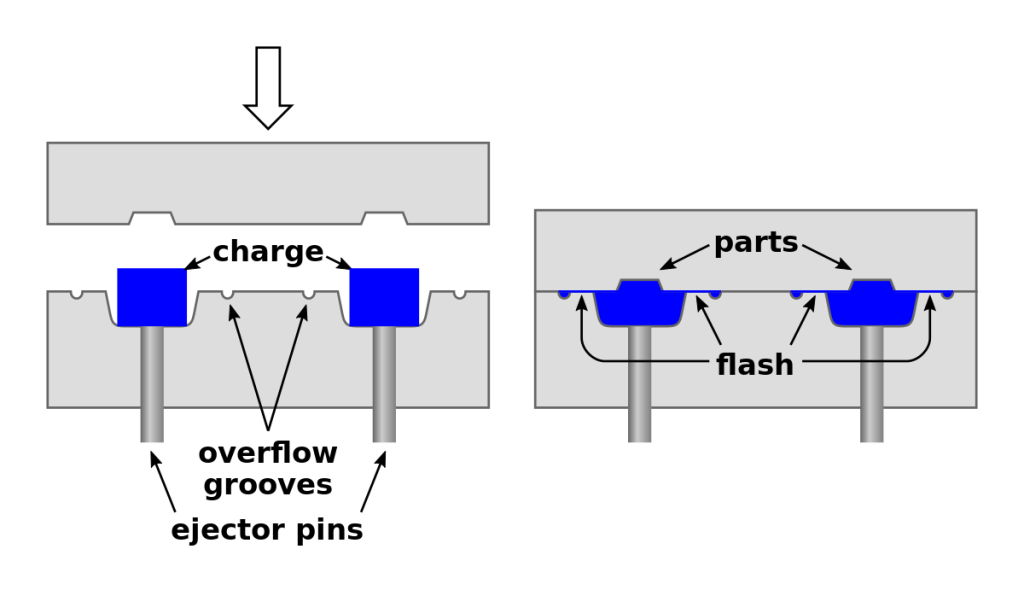 charge

overflow grooves

ejector pins

parts

flash