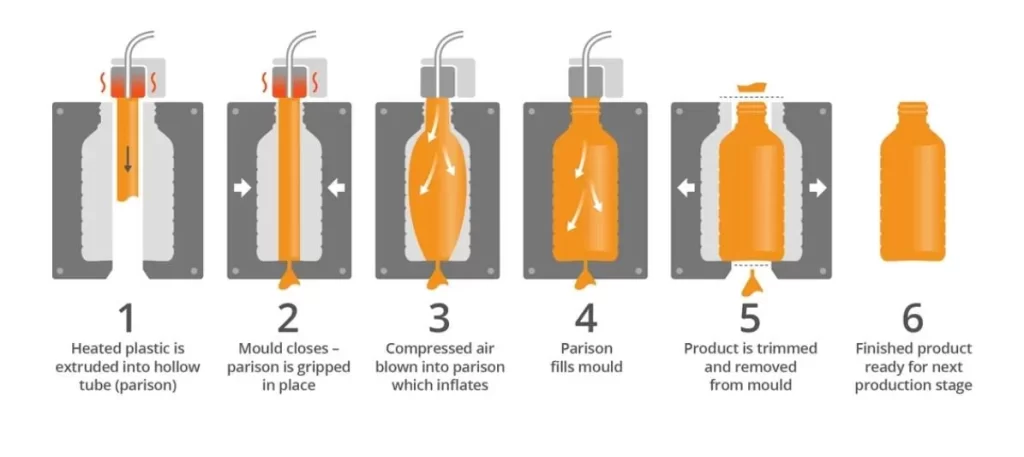 1
Heated plastic is extruded into hollow tube (parison)

2
Mould closes – parison is gripped in place

3
Compressed air blown into parison which inflates

4
Parison fills mould

5
Product is trimmed and removed from mould

6
Finished product ready for next production stage